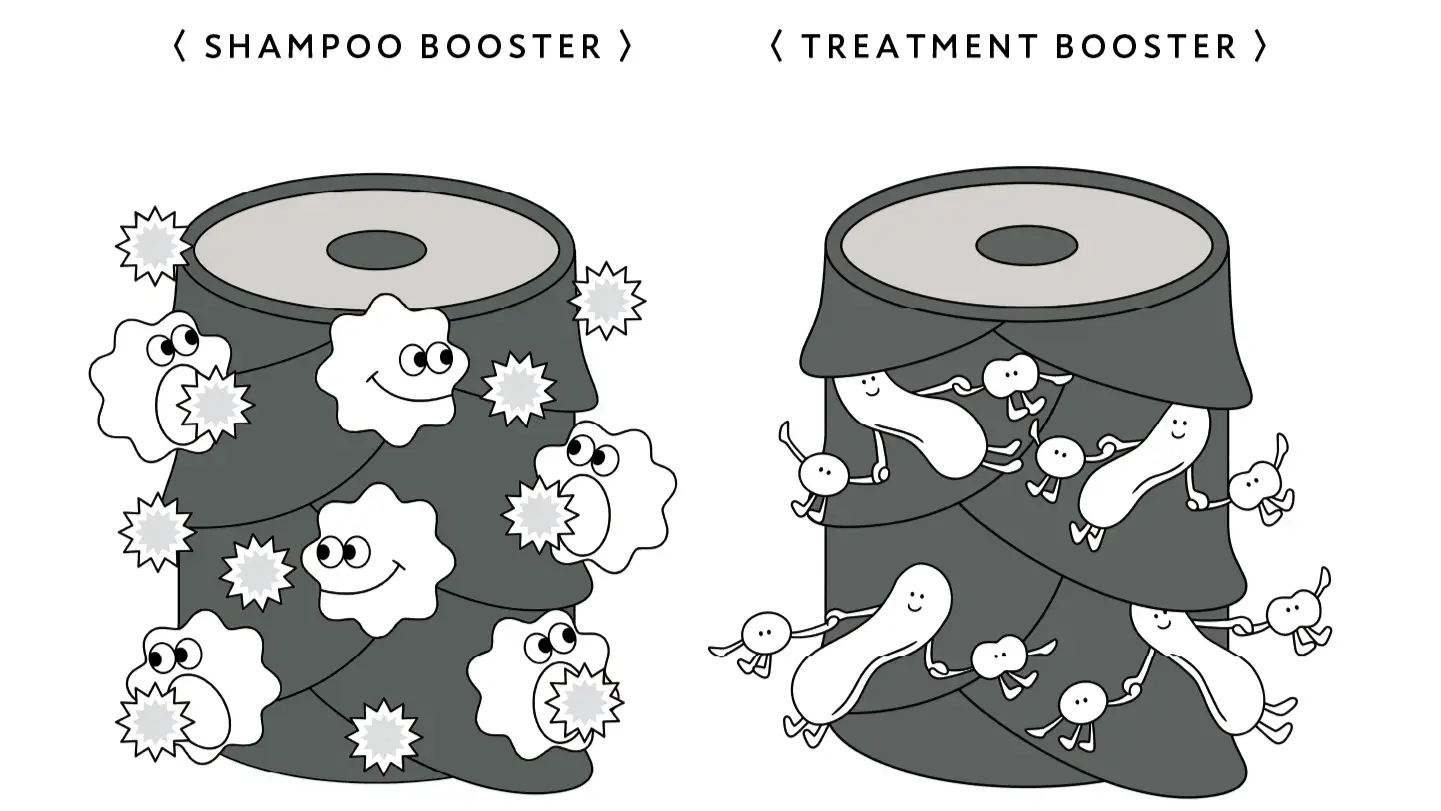 〈 SHAMPOO BOOSTER 〉

〈 TREATMENT BOOSTER 〉